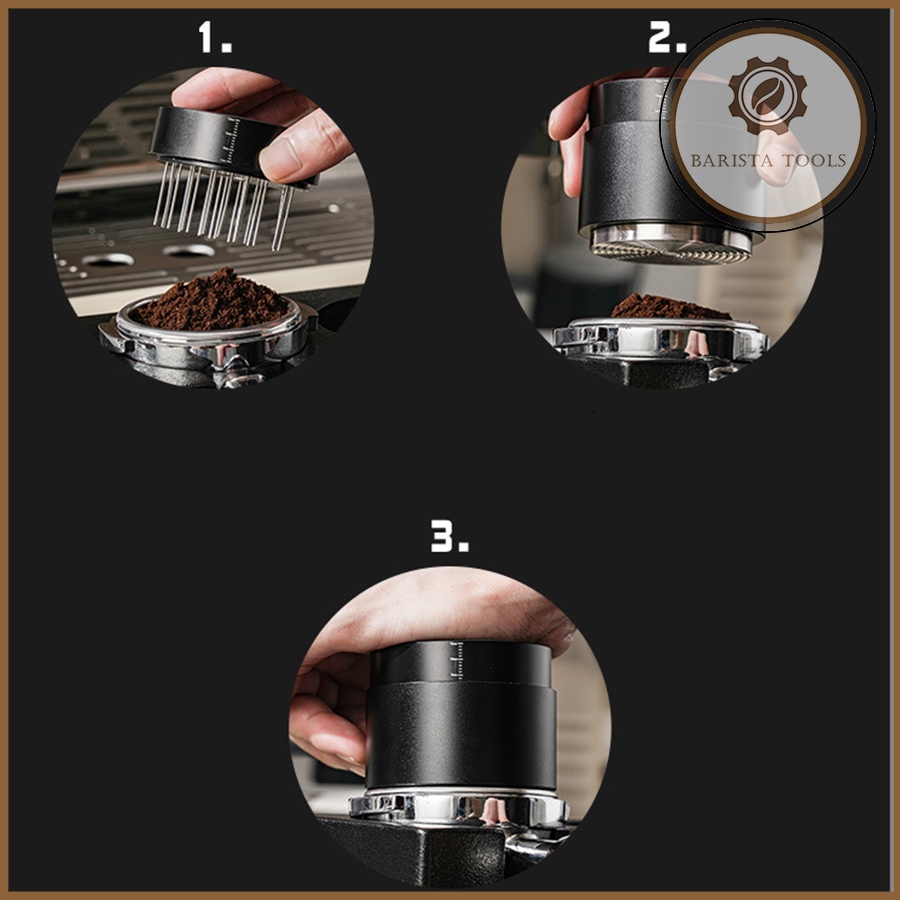 1.

2.

BARISTA TOOLS

3.